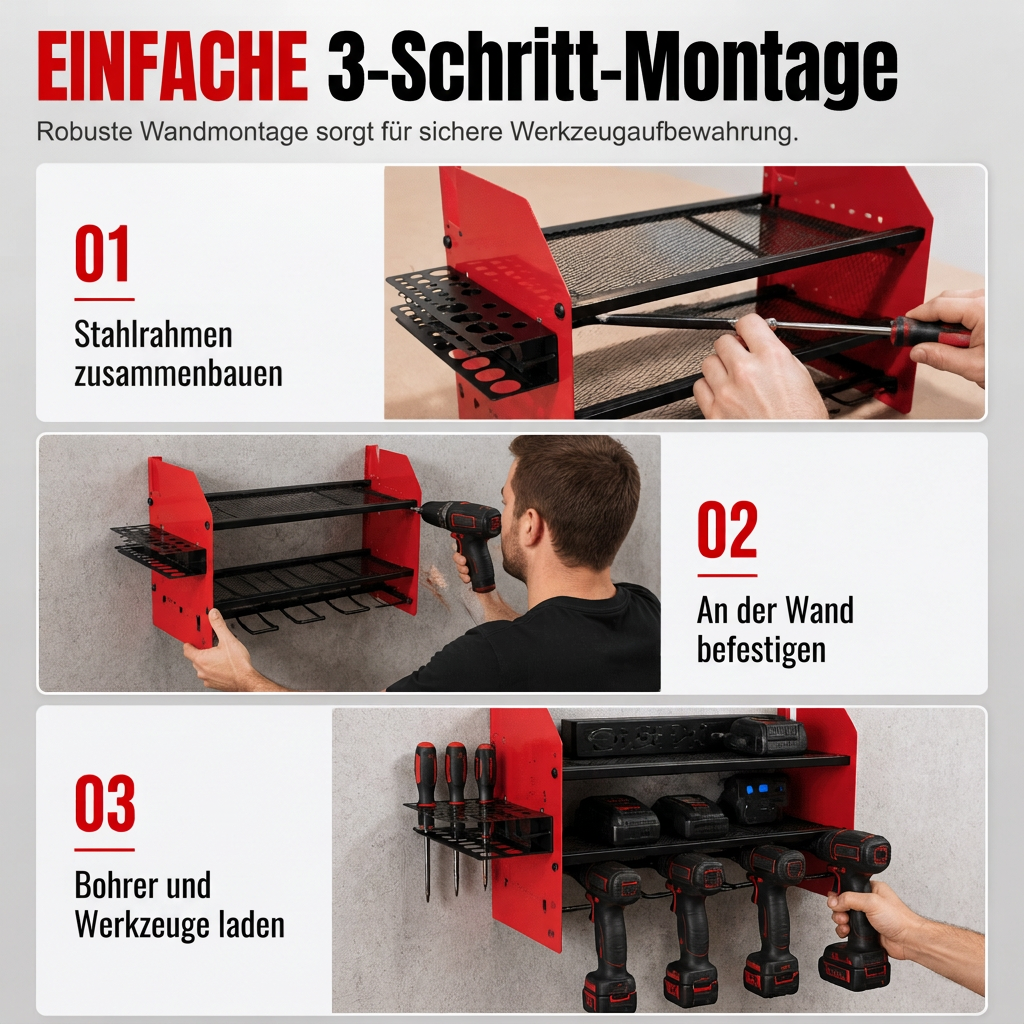 EINFACHE 3-Schritt-Montage

Robuste Wandmontage sorgt für sichere Werkzeugaufbewahrung.

01

Stahlrahmen zusammenbauen

02

An der Wand befestigen

03

Bohrer und Werkzeuge laden