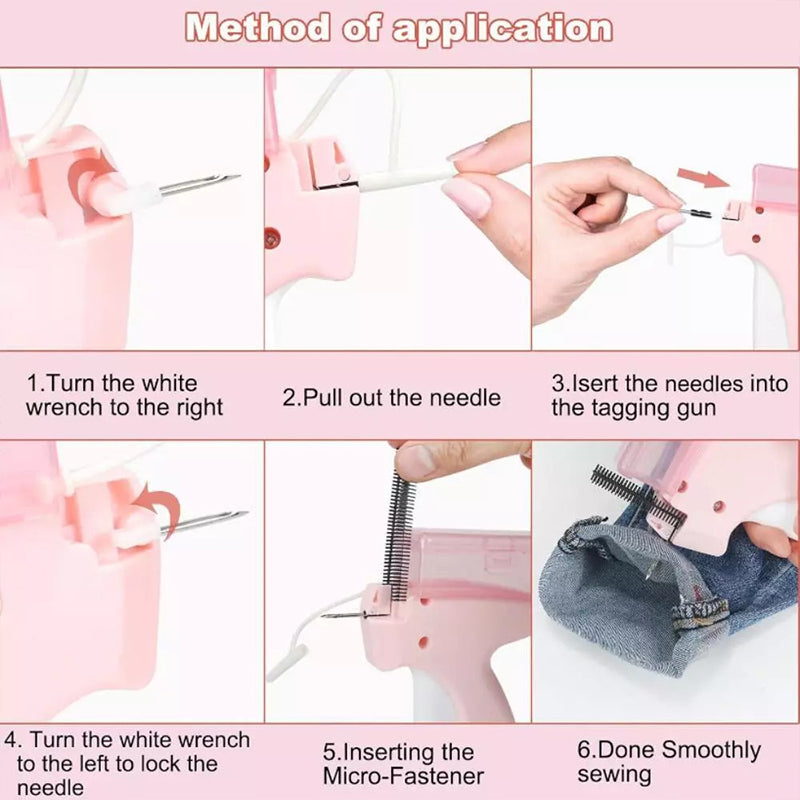 Method of application

1.Turn the white wrench to the right

2.Pull out the needle

3.Isert the needles into the tagging gun

4. Turn the white wrench to the left to lock the needle

5.Inserting the Micro-Fastener

6.Done Smoothly sewing