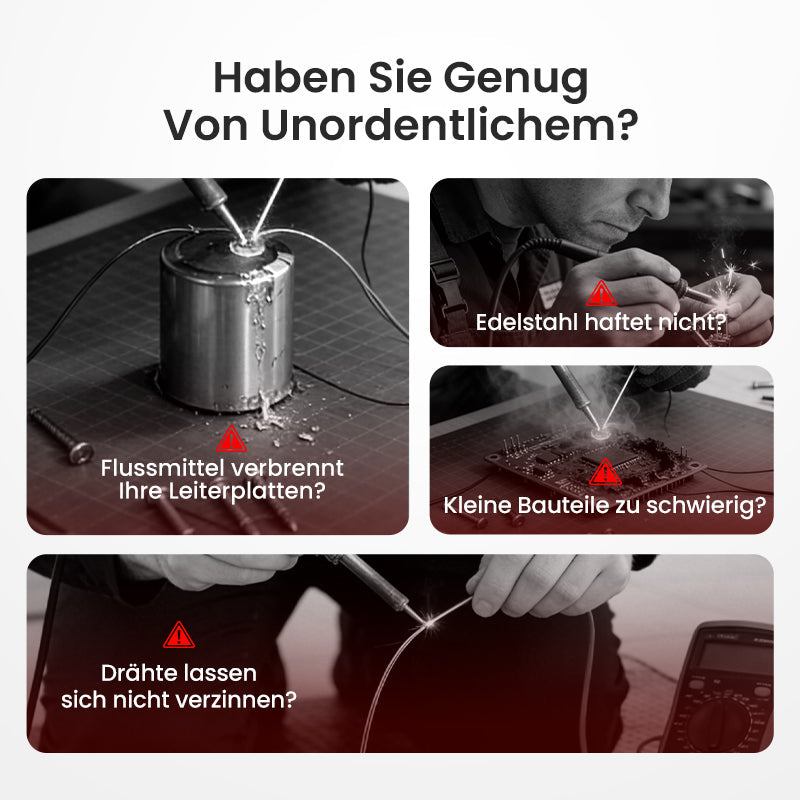 Haben Sie Genug
Von Unordentlichem?

Flussmittel verbrennt
Ihre Leiterplatten?

Edelstahl haftet nicht?

Kleine Bauteile zu schwierig?

Drähte lassen
sich nicht verzinnen?